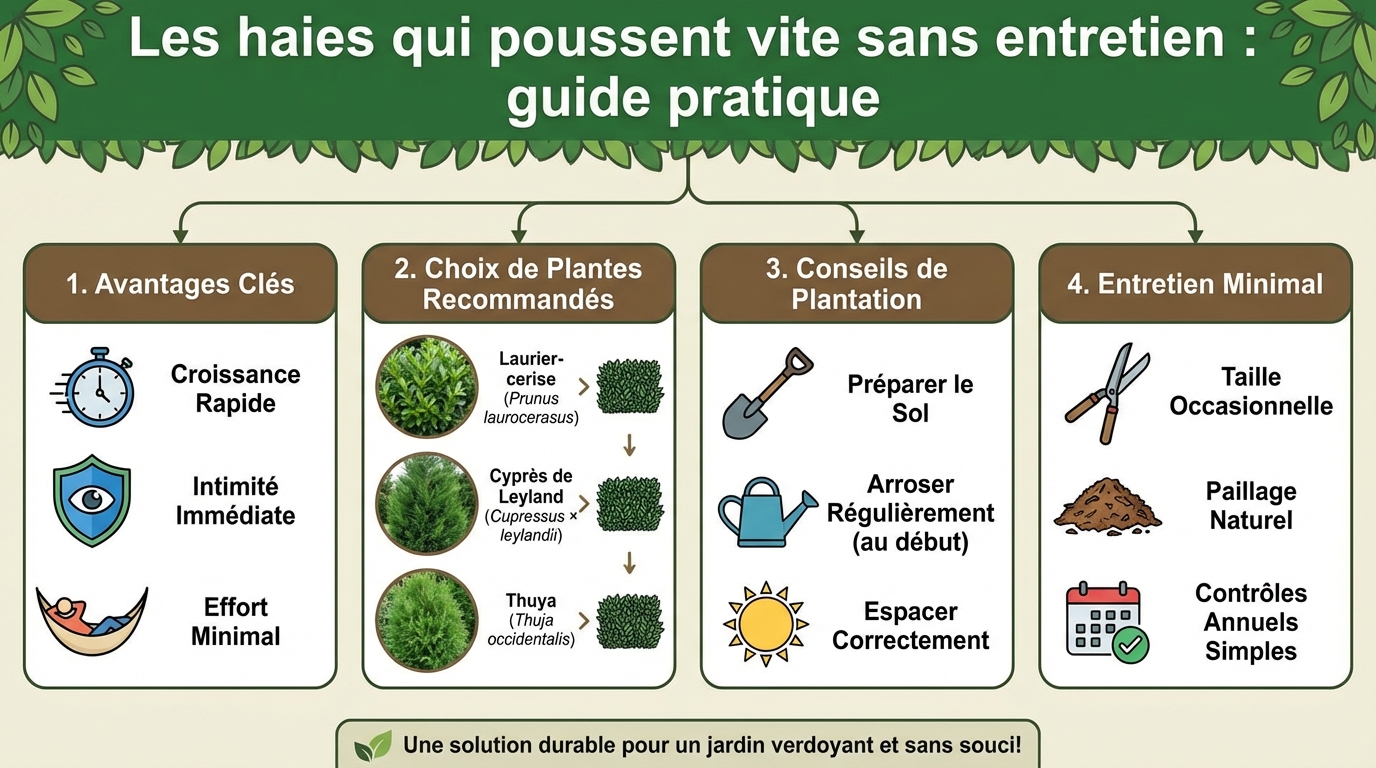 Les haies qui poussent vite sans entretien : guide pratique

1. Avantages Clés

Croissance Rapide

Intimité Immédiate

Effort Minimal

2. Choix de Plantes Recommandés

Laurier-cerise (Prunus laurocerasus)

Cyprès de Leyland (Cupressus × leylandii)

Thuya (Thuja occidentalis)

3. Conseils de Plantation

Préparer le Sol

Arroser Régulièrement (au début)

Espacer Correctement

4. Entretien Minimal

Taille Occasionnelle

Paillage Naturel

Contrôles Annuels Simples

Une solution durable pour un jardin verdoyant et sans souci!