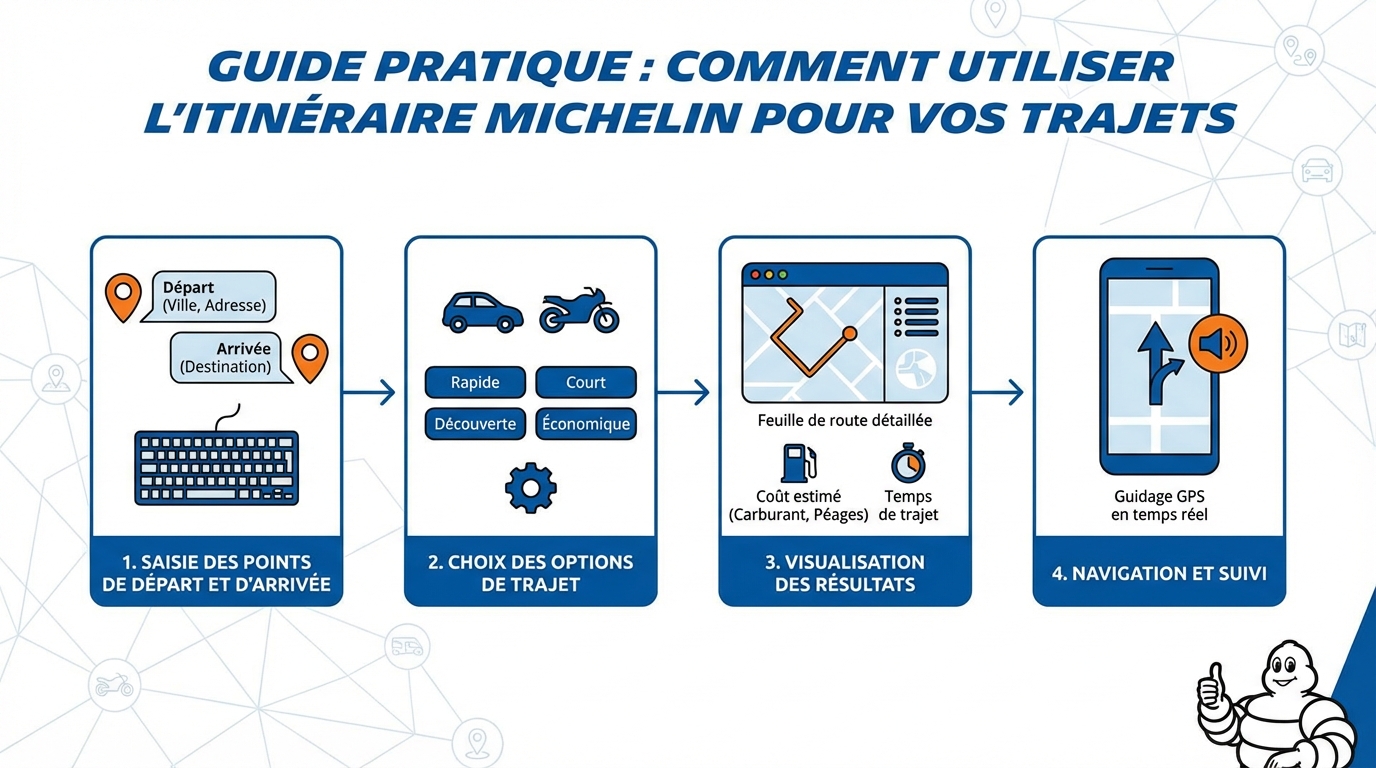 GUIDE PRATIQUE : COMMENT UTILISER L'ITINÉRAIRE MICHELIN POUR VOS TRAJETS

Départ
(Ville, Adresse)

Arrivée
(Destination)

1. SAISIE DES POINTS DE DÉPART ET D'ARRIVÉE

Rapide
Court
Découverte
Économique

2. CHOIX DES OPTIONS DE TRAJET

Feuille de route détaillée
Coût estimé (Carburant, Péages)
Temps de trajet

3. VISUALISATION DES RÉSULTATS

Guidage GPS en temps réel

4. NAVIGATION ET SUIVI